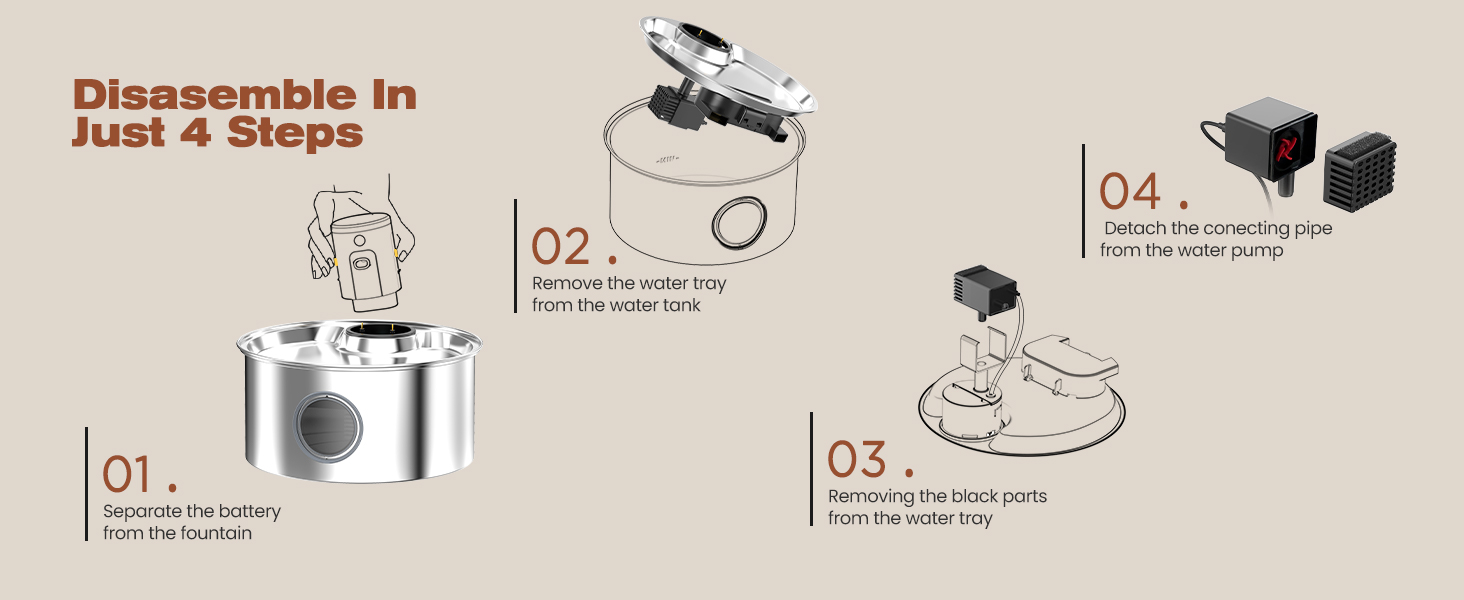 Disasemble In Just 4 Steps

01 .
Separate the battery from the fountain

02 .
Remove the water tray from the water tank

03 .
Removing the black parts from the water tray

04 .
Detach the conecting pipe from the water pump